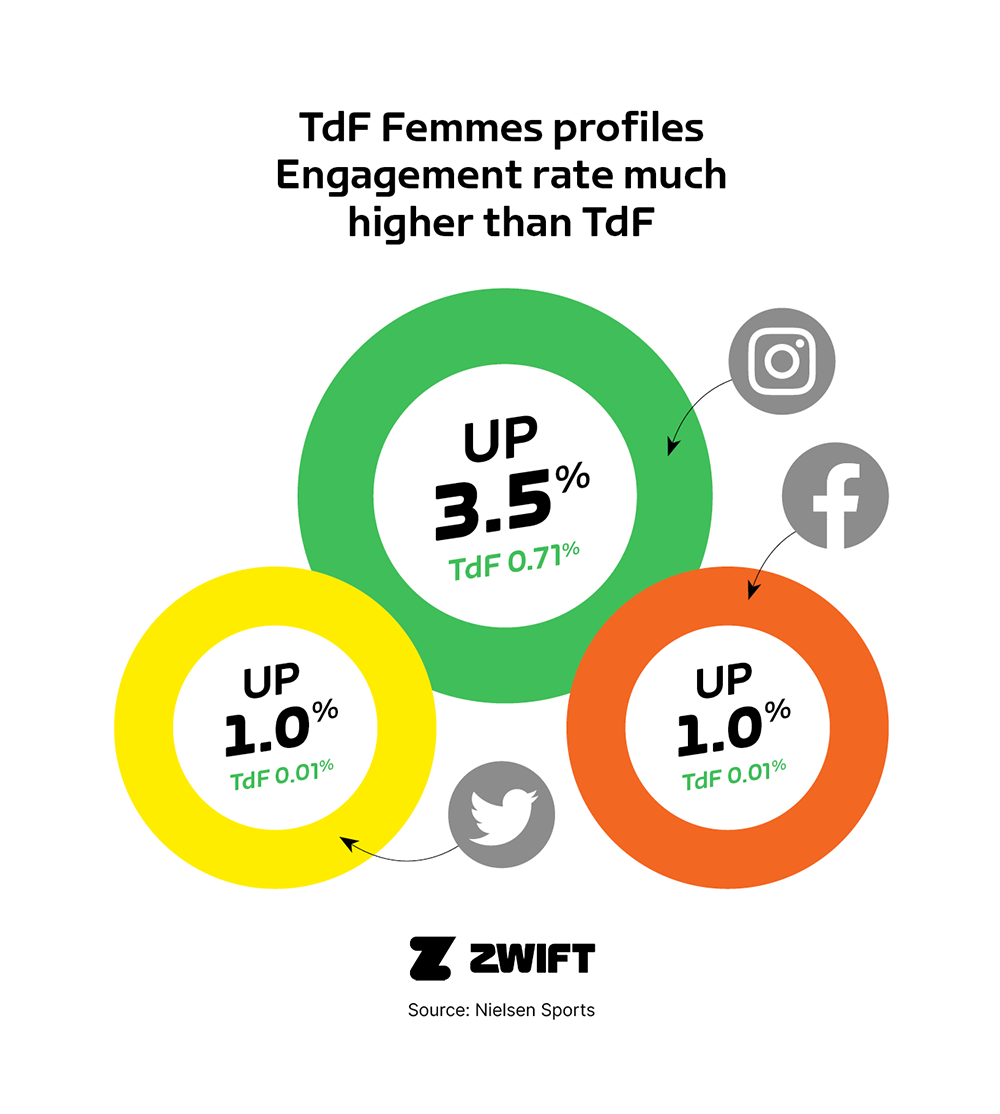 TdF Femmes profiles Engagement rate much higher than TdF

UP
3.5%
TdF 0.71%

UP
1.0%
TdF 0.01%

UP
1.0%
TdF 0.01%

ZWIFT

Source: Nielsen Sports